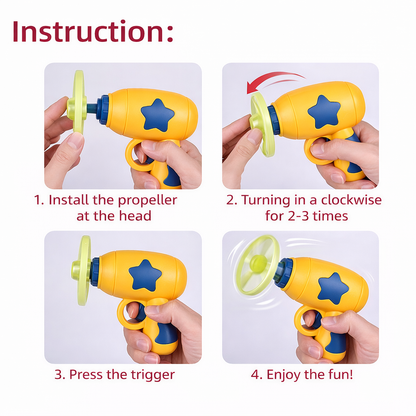 Instruction:

1. Install the propeller at the head

2. Turning in a clockwise for 2-3 times

3. Press the trigger

4. Enjoy the fun!